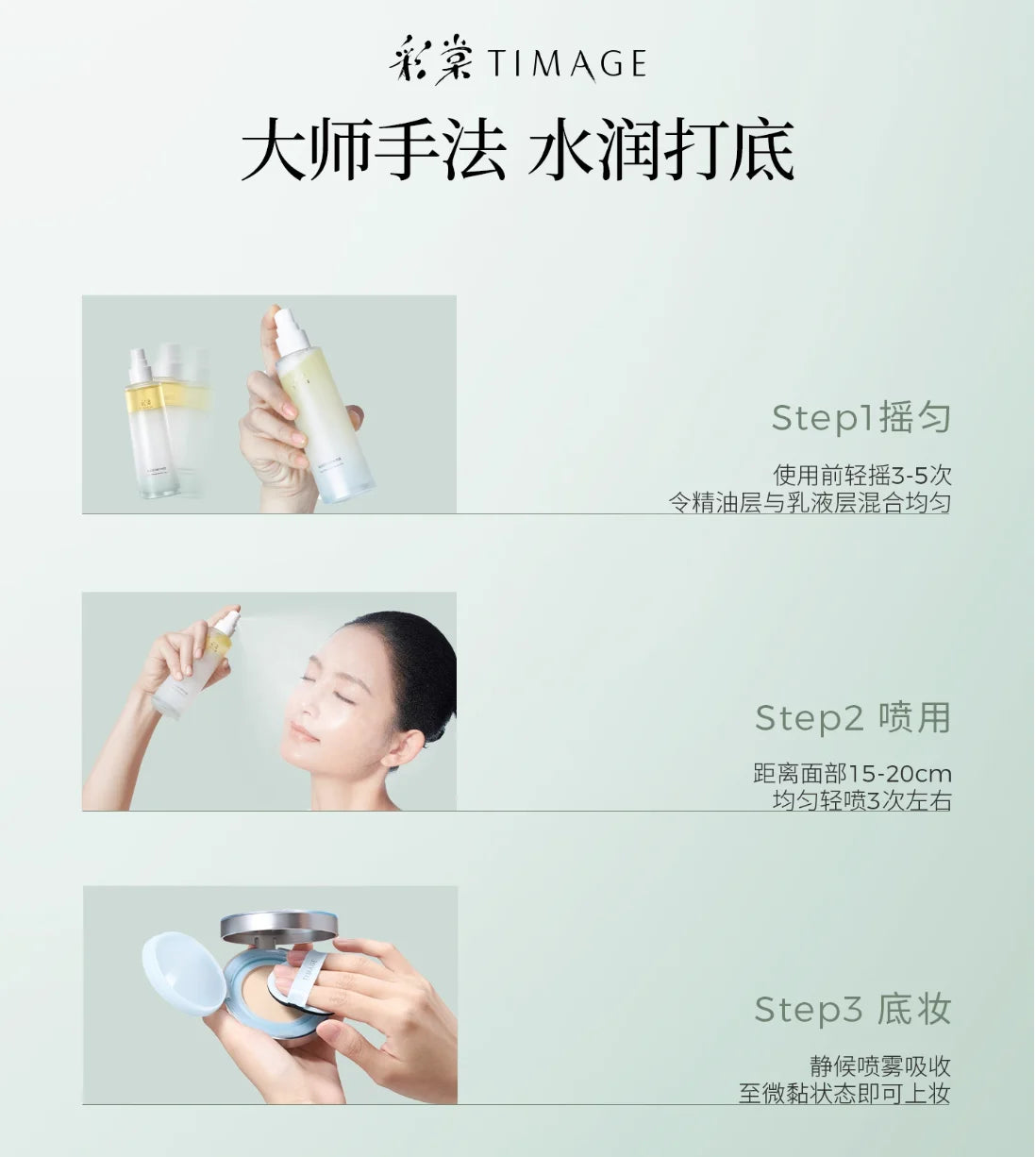 彩棠 TIMAGE

大师手法 水润打底

Step1摇匀

使用前轻摇3-5次
令精油层与乳液层混合均匀

Step2 喷用

距离面部15-20cm
均匀轻喷3次左右

Step3 底妆

静候喷雾吸收
至微黏状态即可上妆