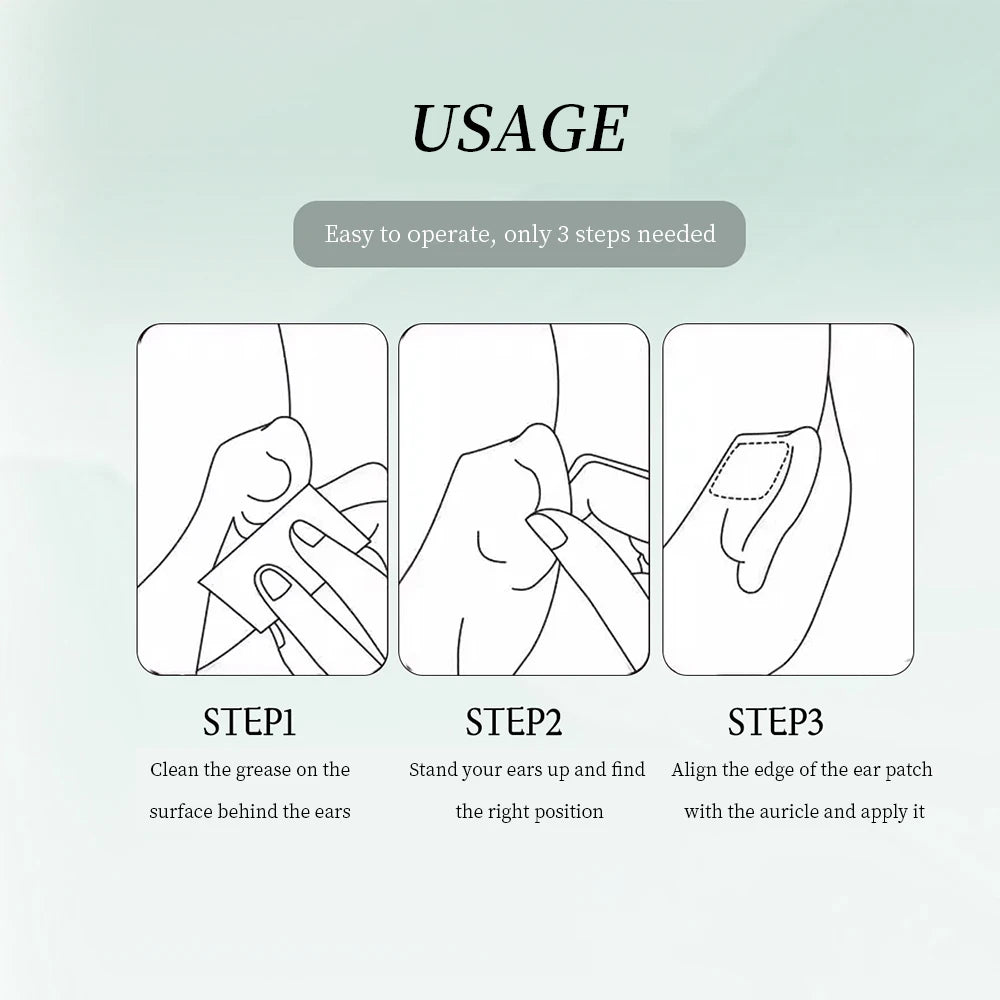 USAGE

Easy to operate, only 3 steps needed

STEP1

Clean the grease on the surface behind the ears

STEP2

Stand your ears up and find the right position

STEP3

Align the edge of the ear patch with the auricle and apply it