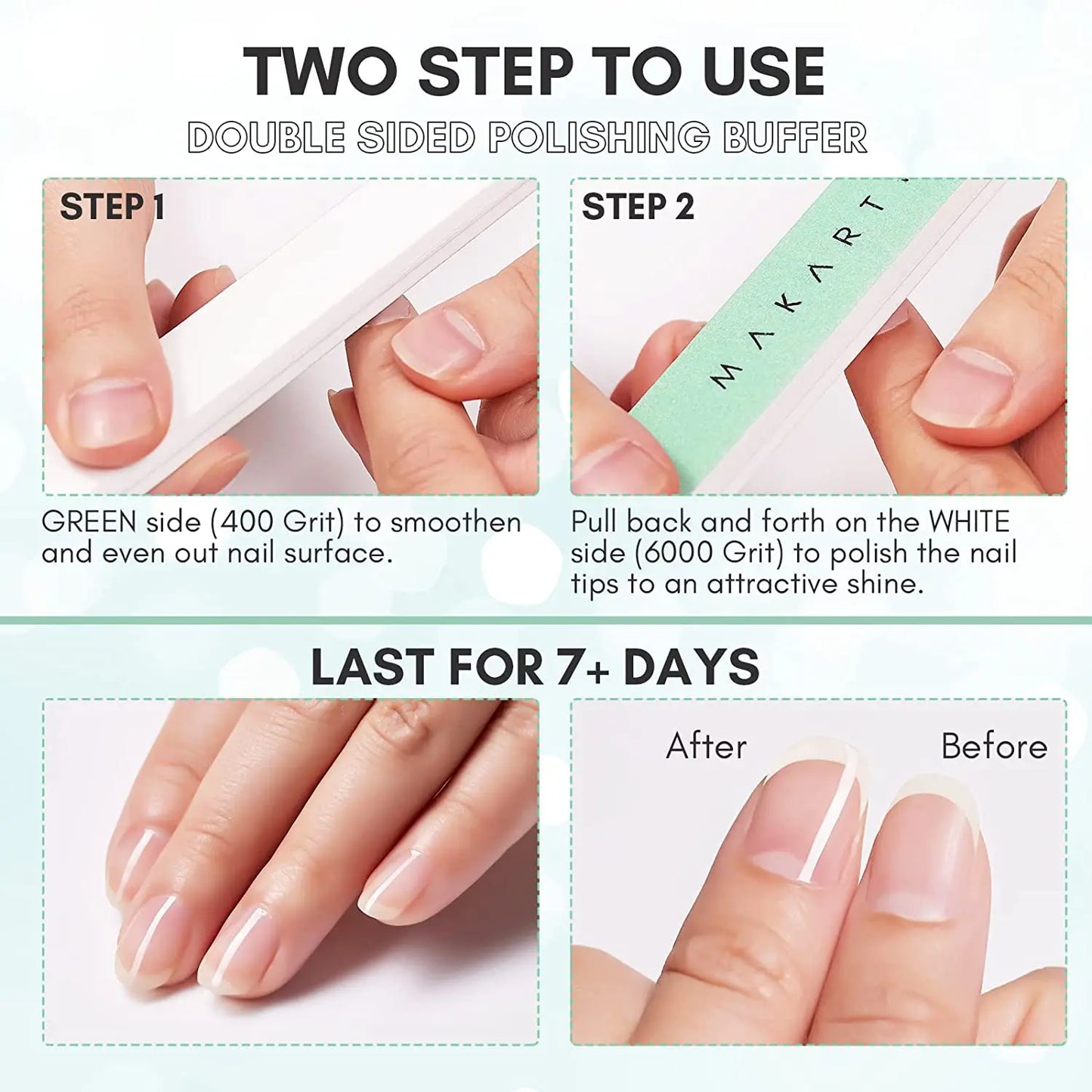 TWO STEP TO USE
DOUBLE SIDED POLISHING BUFFER

STEP 1

GREEN side (400 Grit) to smoothen and even out nail surface.

STEP 2

MAKART

Pull back and forth on the WHITE side (6000 Grit) to polish the nail tips to an attractive shine.

LAST FOR 7+ DAYS

After

Before