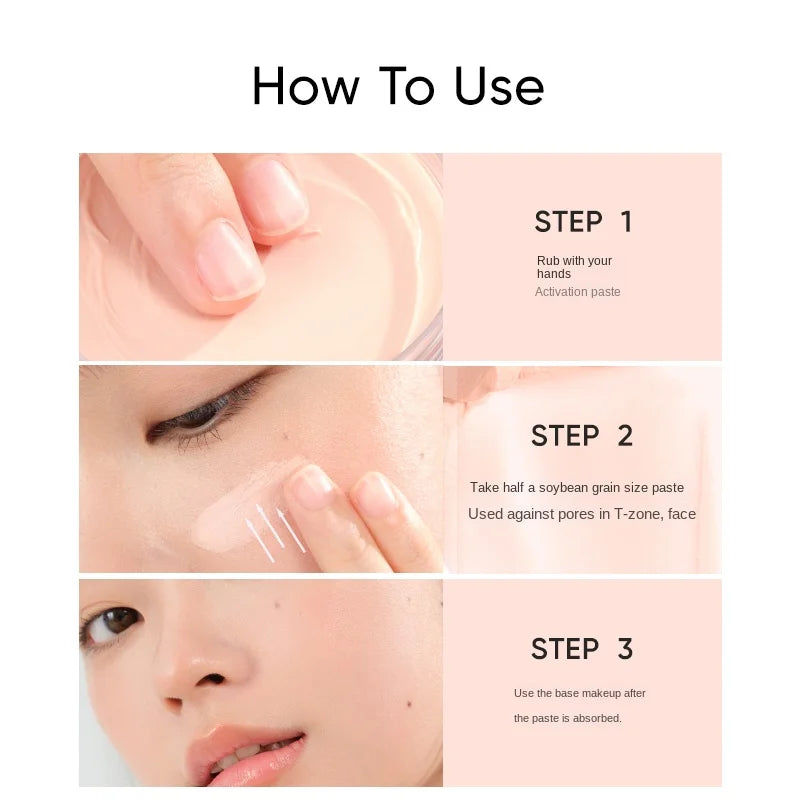 How To Use

STEP 1

Rub with your hands

Activation paste

STEP 2

Take half a soybean grain size paste

Used against pores in T-zone, face

STEP 3

Use the base makeup after the paste is absorbed.