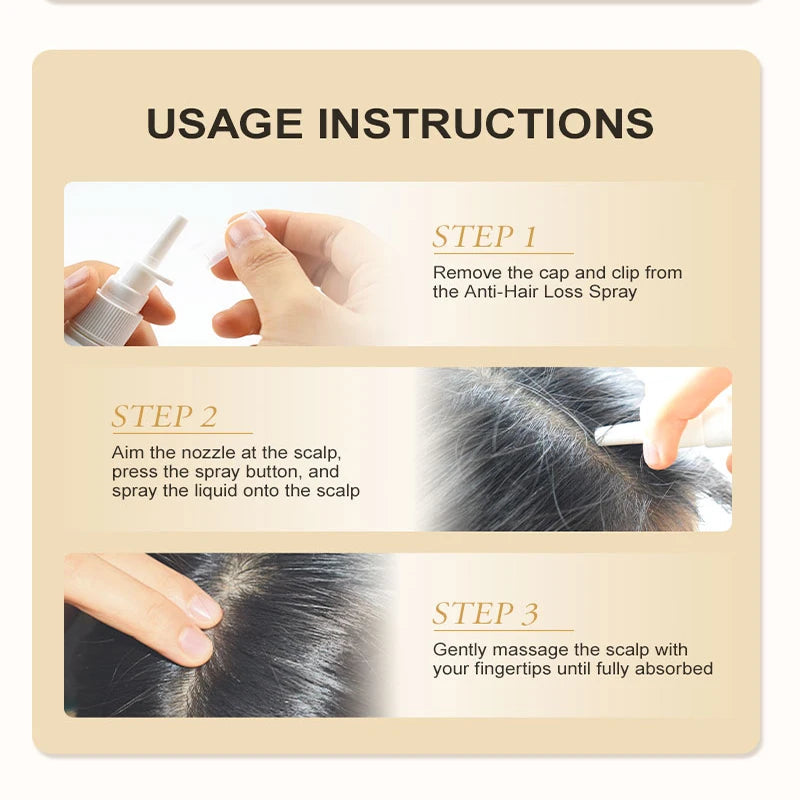 USAGE INSTRUCTIONS

STEP 1

Remove the cap and clip from the Anti-Hair Loss Spray

STEP 2

Aim the nozzle at the scalp, press the spray button, and spray the liquid onto the scalp

STEP 3

Gently massage the scalp with your fingertips until fully absorbed