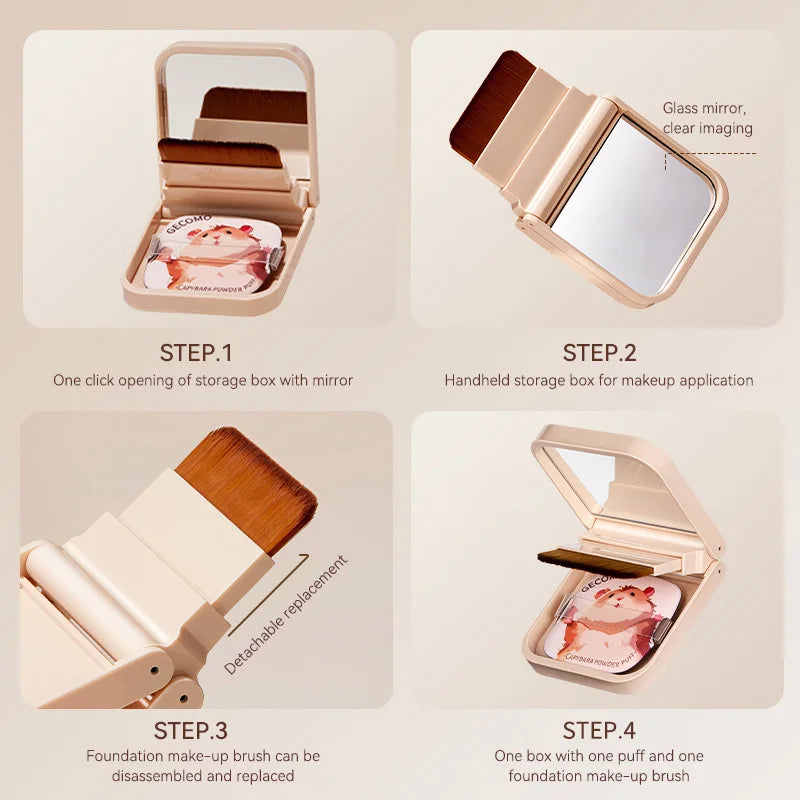 GECOMO
CAPYBARA POWDER PUFF

STEP.1
One click opening of storage box with mirror

Glass mirror, clear imaging

STEP.2
Handheld storage box for makeup application

Detachable replacement

STEP.3
Foundation make-up brush can be disassembled and replaced

GECOMO
CAPYBARA POWDER PUFF

STEP.4
One box with one puff and one foundation make-up brush