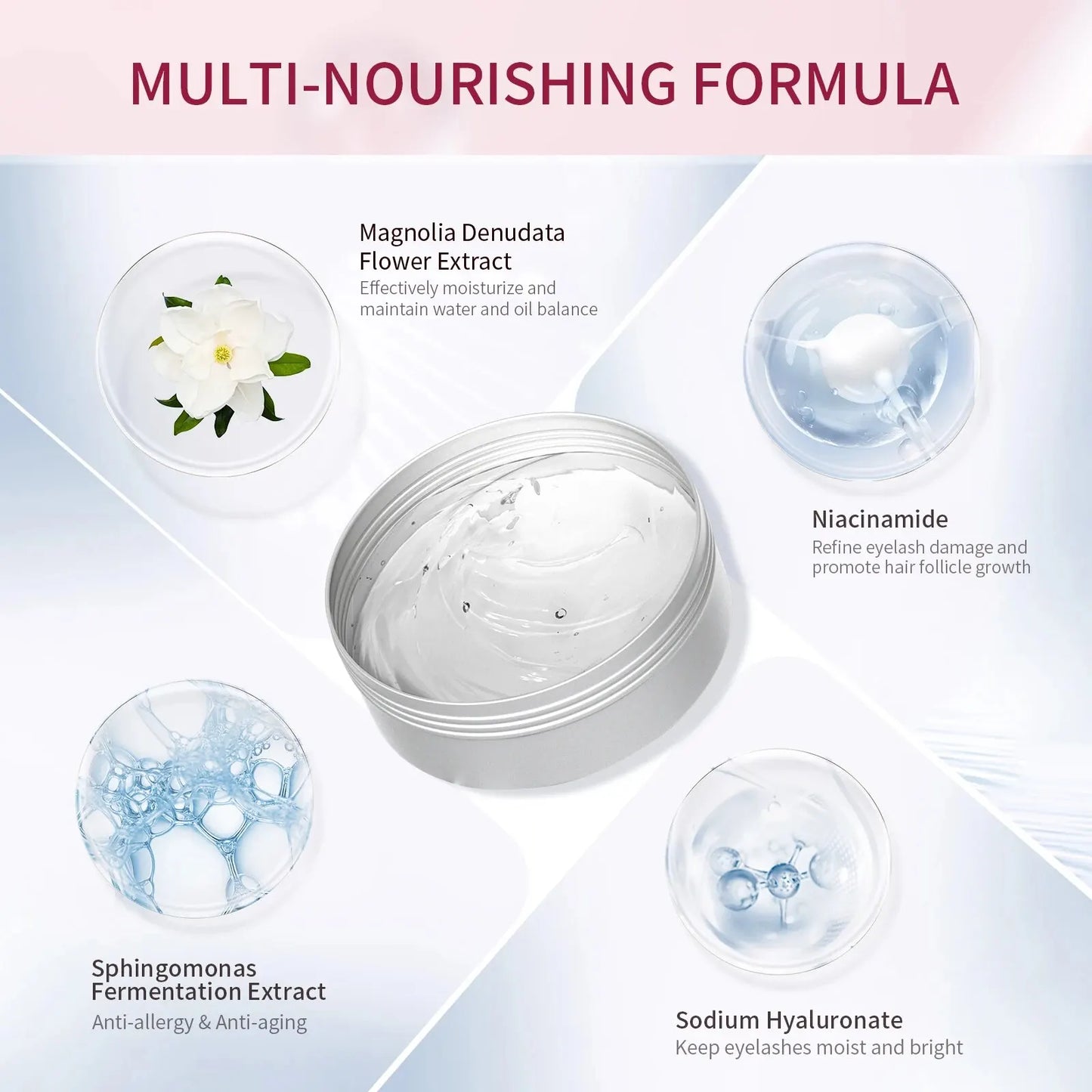 MULTI-NOURISHING FORMULA

Magnolia Denudata Flower Extract
Effectively moisturize and maintain water and oil balance

Niacinamide
Refine eyelash damage and promote hair follicle growth

Sphingomonas Fermentation Extract
Anti-allergy & Anti-aging

Sodium Hyaluronate
Keep eyelashes moist and bright