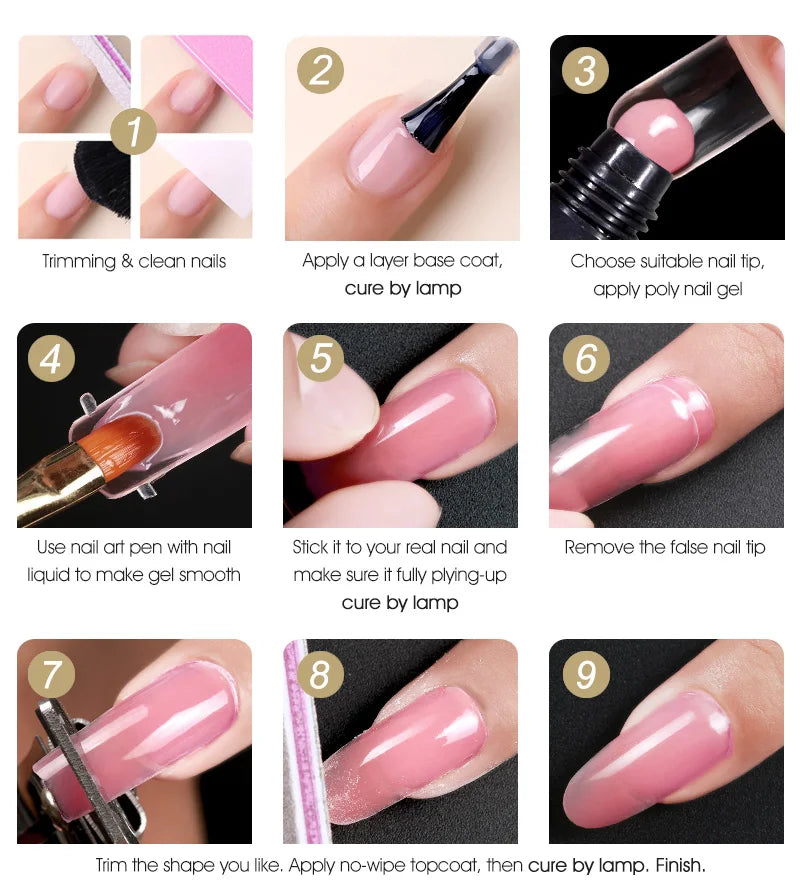 1

Trimming & clean nails

2

Apply a layer base coat, cure by lamp

3

Choose suitable nail tip, apply poly nail gel

4

Use nail art pen with nail liquid to make gel smooth

5

Stick it to your real nail and make sure it fully plying-up cure by lamp

6

Remove the false nail tip

7

8

9

Trim the shape you like. Apply no-wipe topcoat, then cure by lamp. Finish.