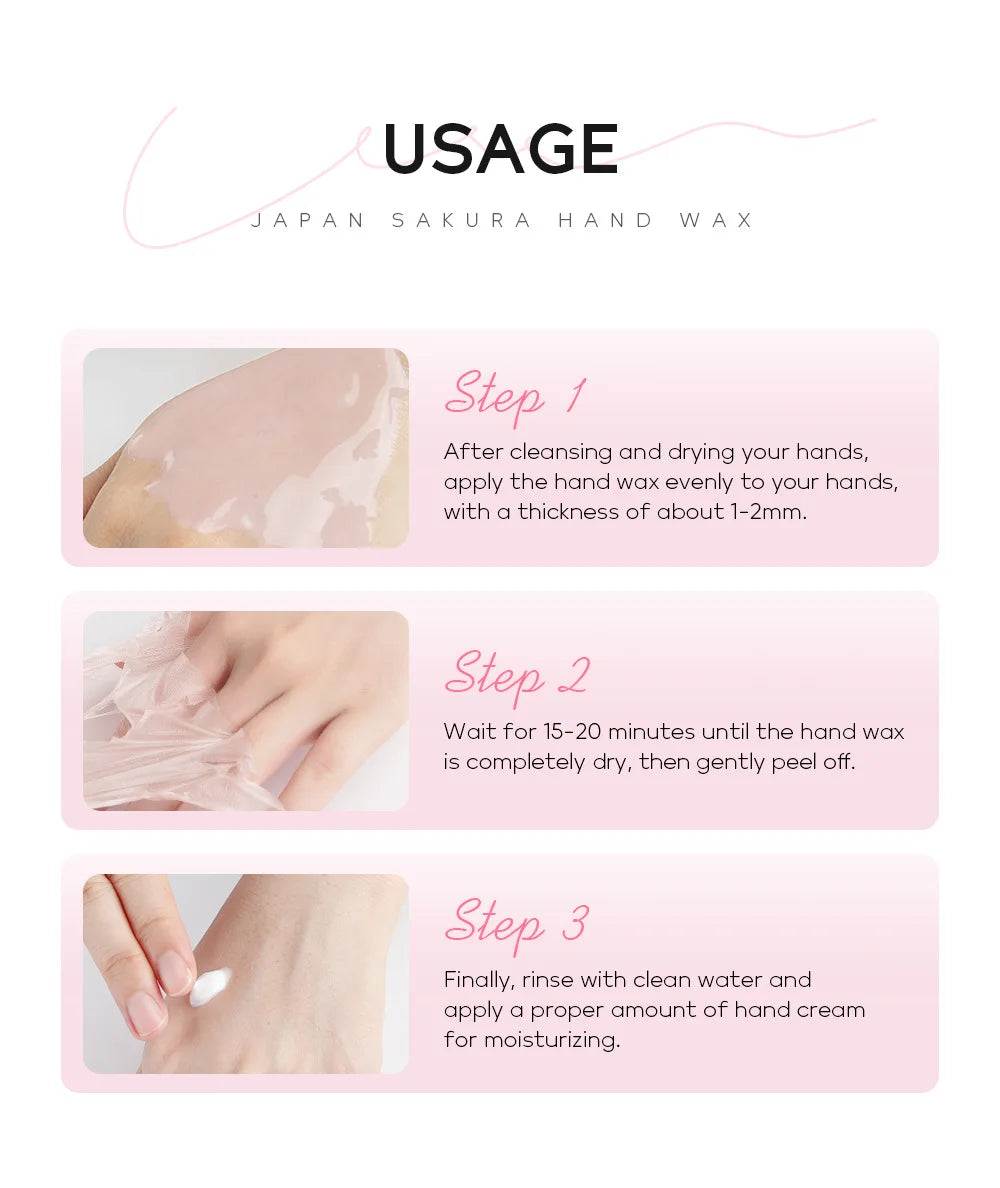 USAGE

JAPAN SAKURA HAND WAX

Step 1

After cleansing and drying your hands, apply the hand wax evenly to your hands, with a thickness of about 1-2mm.

Step 2

Wait for 15-20 minutes until the hand wax is completely dry, then gently peel off.

Step 3

Finally, rinse with clean water and apply a proper amount of hand cream for moisturizing.